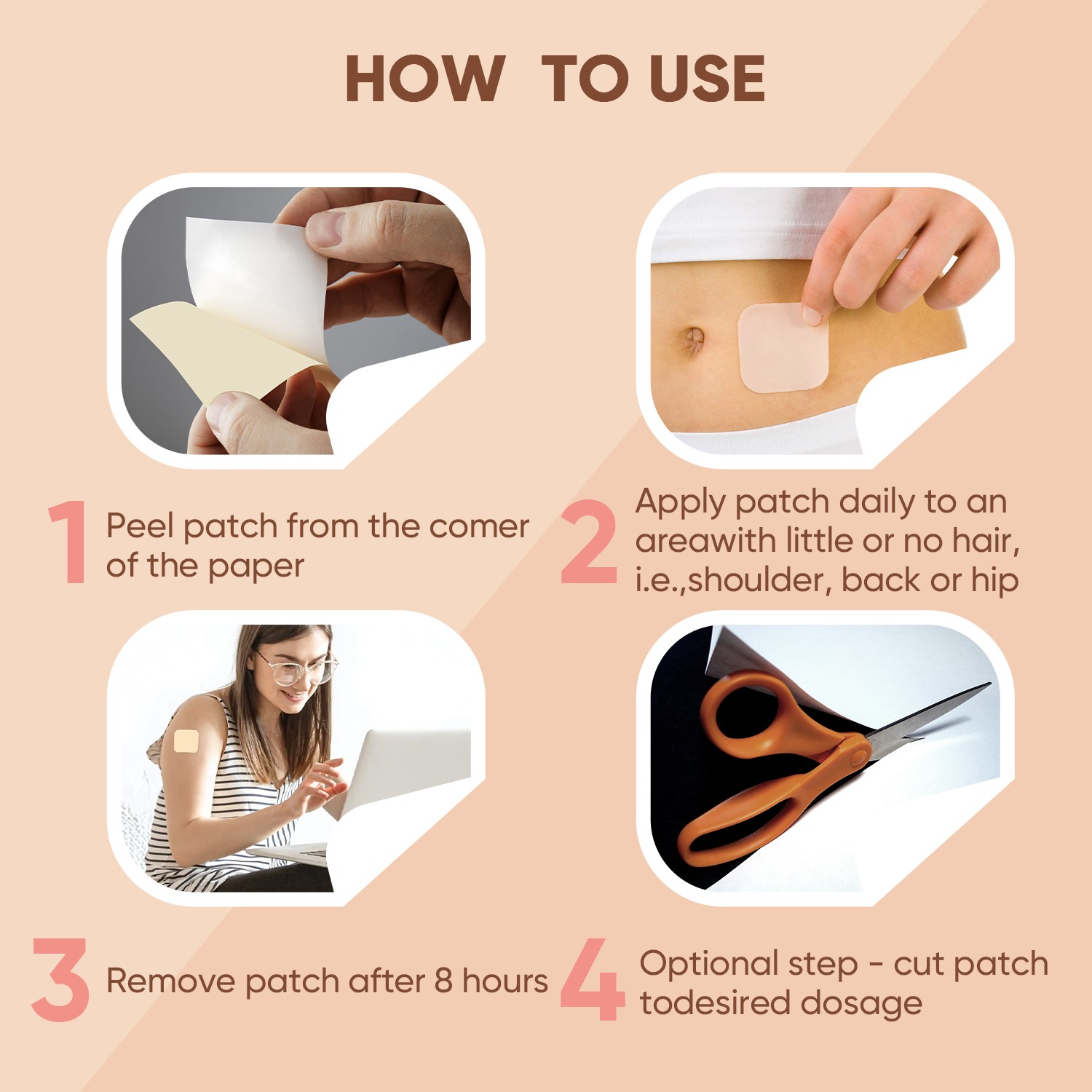 HOW TO USE

1 Peel patch from the comer of the paper

2 Apply patch daily to an areawith little or no hair, i.e.,shoulder, back or hip

3 Remove patch after 8 hours

4 Optional step - cut patch todesired dosage