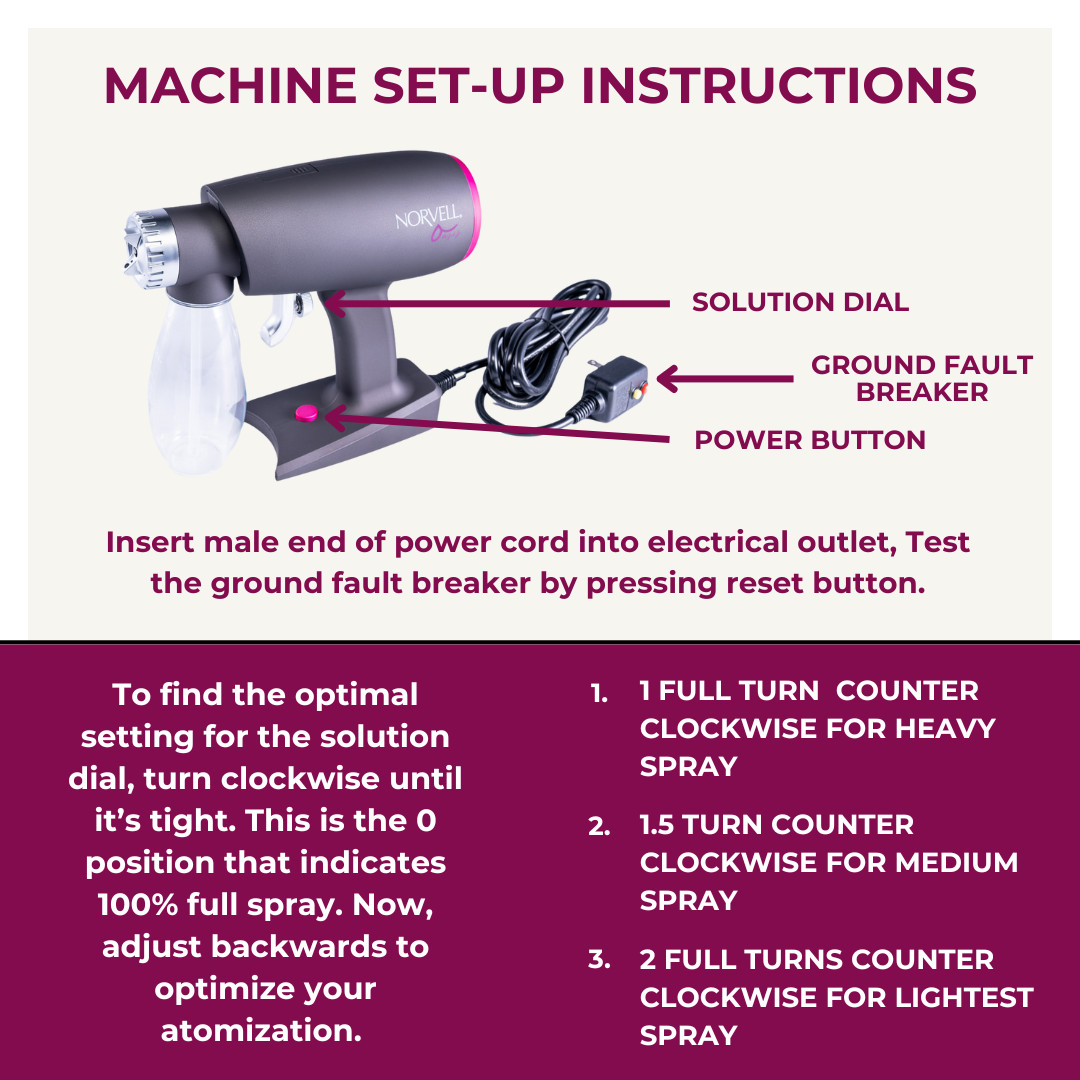 MACHINE SET-UP INSTRUCTIONS

NORVELL

SOLUTION DIAL

GROUND FAULT BREAKER

POWER BUTTON

Insert male end of power cord into electrical outlet, Test the ground fault breaker by pressing reset button.

To find the optimal setting for the solution dial, turn clockwise until it's tight. This is the 0 position that indicates 100% full spray. Now, adjust backwards to optimize your atomization.

1. 1 FULL TURN COUNTER CLOCKWISE FOR HEAVY SPRAY

2. 1.5 TURN COUNTER CLOCKWISE FOR MEDIUM SPRAY

3. 2 FULL TURNS COUNTER CLOCKWISE FOR LIGHTEST SPRAY