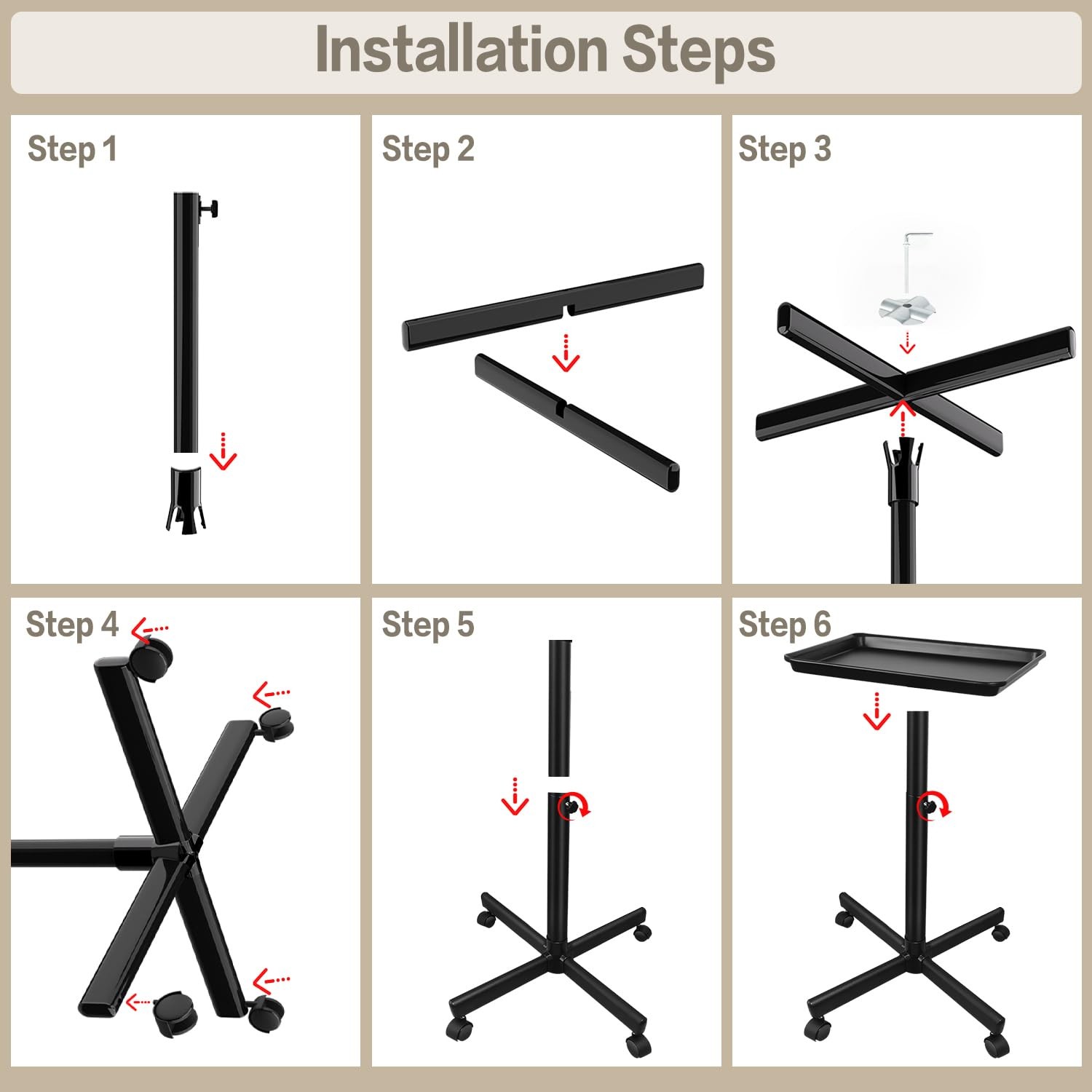 Installation Steps

Step 1

Step 2

Step 3

Step 4

Step 5

Step 6